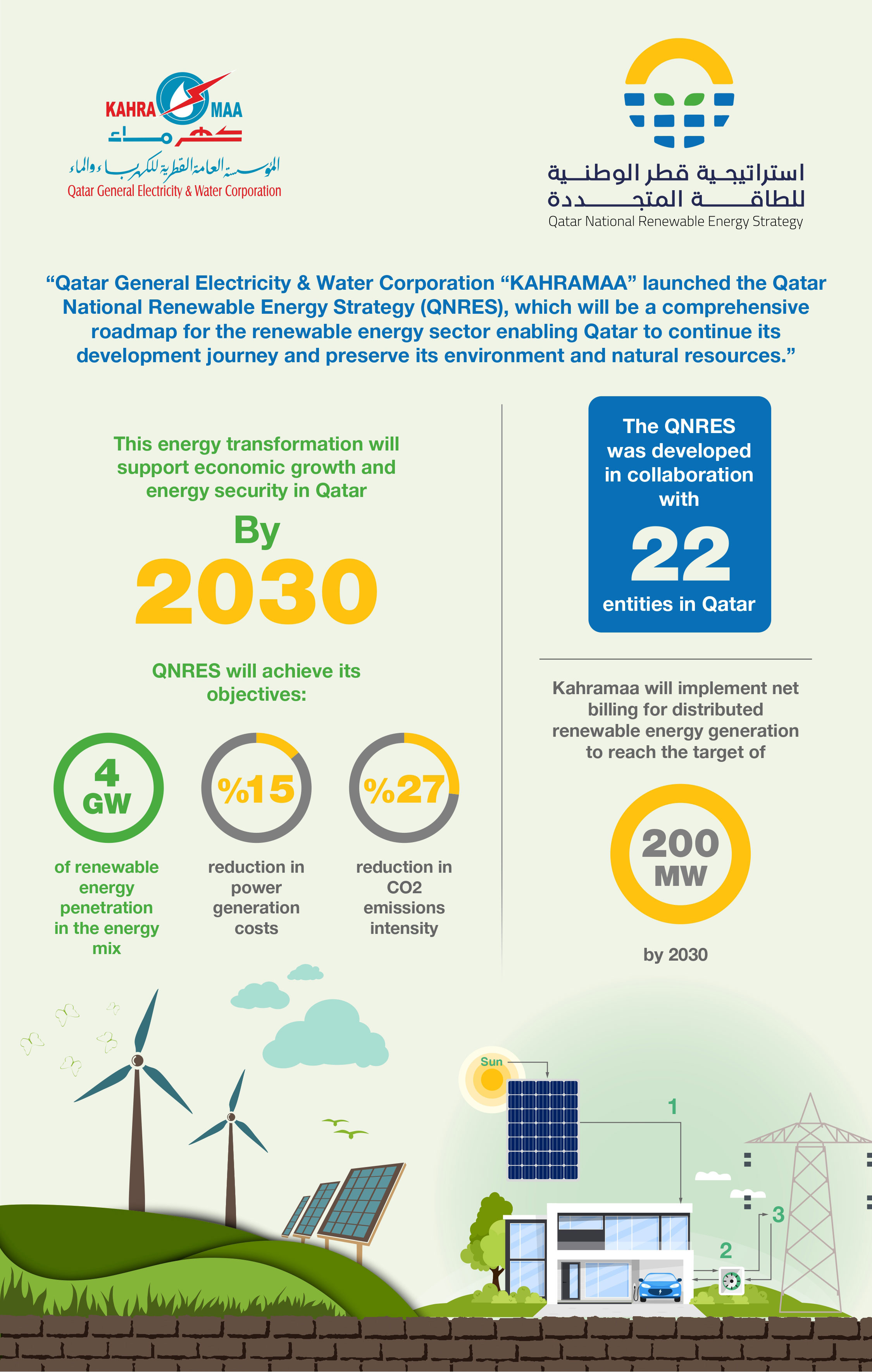 KAHRAMAA
كهرماء
المؤسسة العامة القطرية للكهرباء والماء
Qatar General Electricity & Water Corporation

استراتيجية قطر الوطنية للطاقة المتجددة
Qatar National Renewable Energy Strategy

“Qatar General Electricity & Water Corporation “KAHRAMAA” launched the Qatar National Renewable Energy Strategy (QNRES), which will be a comprehensive roadmap for the renewable energy sector enabling Qatar to continue its development journey and preserve its environment and natural resources.”

This energy transformation will support economic growth and energy security in Qatar

By 2030

QNRES will achieve its objectives:

4 GW
of renewable energy penetration in the energy mix

%15
reduction in power generation costs

%27
reduction in CO2 emissions intensity

The QNRES was developed in collaboration with
22
entities in Qatar

Kahramaa will implement net billing for distributed renewable energy generation to reach the target of

200 MW

by 2030

Sun
1
2
3